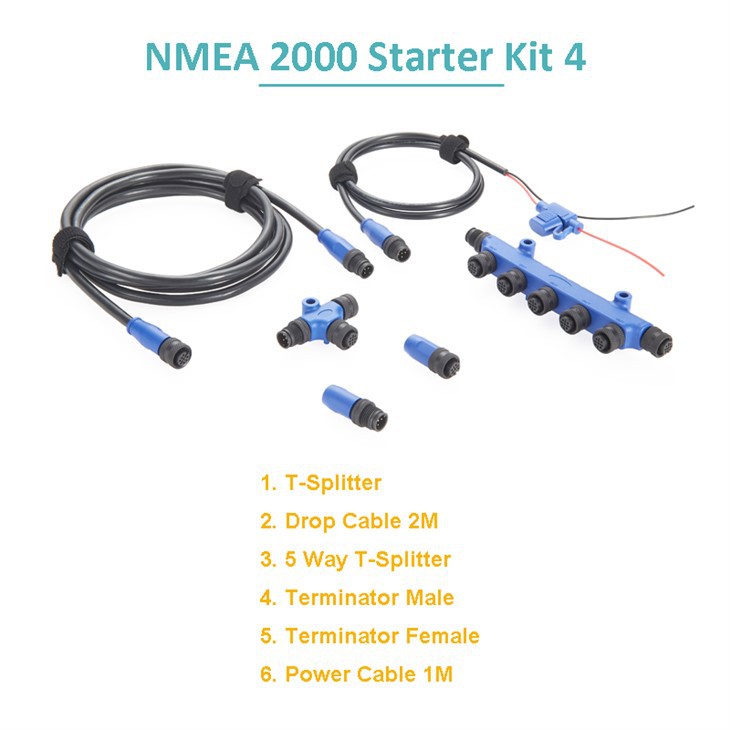 NMEA 2000 Starter Kit 4

1. T-Splitter
2. Drop Cable 2M
3. 5 Way T-Splitter
4. Terminator Male
5. Terminator Female
6. Power Cable 1M